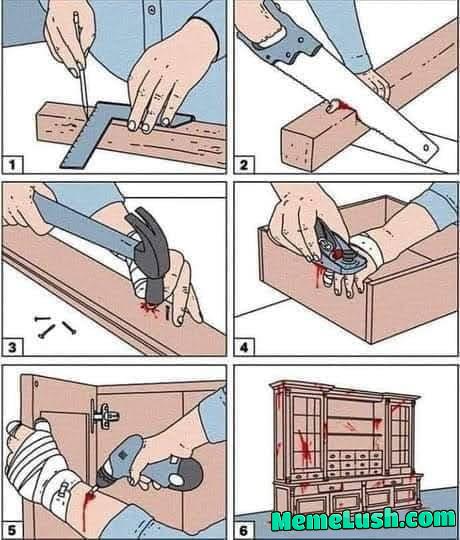 1
2
3
4
5
6
MemeLush.com